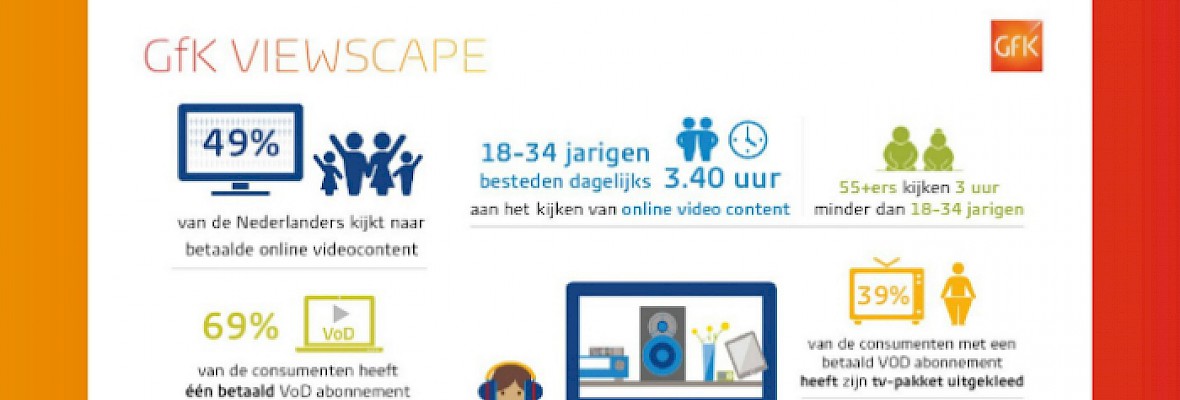 GfK VIEWSCAPE

GfK

49%

van de Nederlanders kijkt naar betaalde online videocontent

18-34 jarigen besteden dagelijks 3.40 uur aan het kijken van online video content

55+ers kijken 3 uur minder dan 18-34 jarigen

69%

VoD

van de consumenten heeft één betaald VoD abonnement

39%

van de consumenten met een betaald VOD abonnement heeft zijn tv-pakket uitgekleed